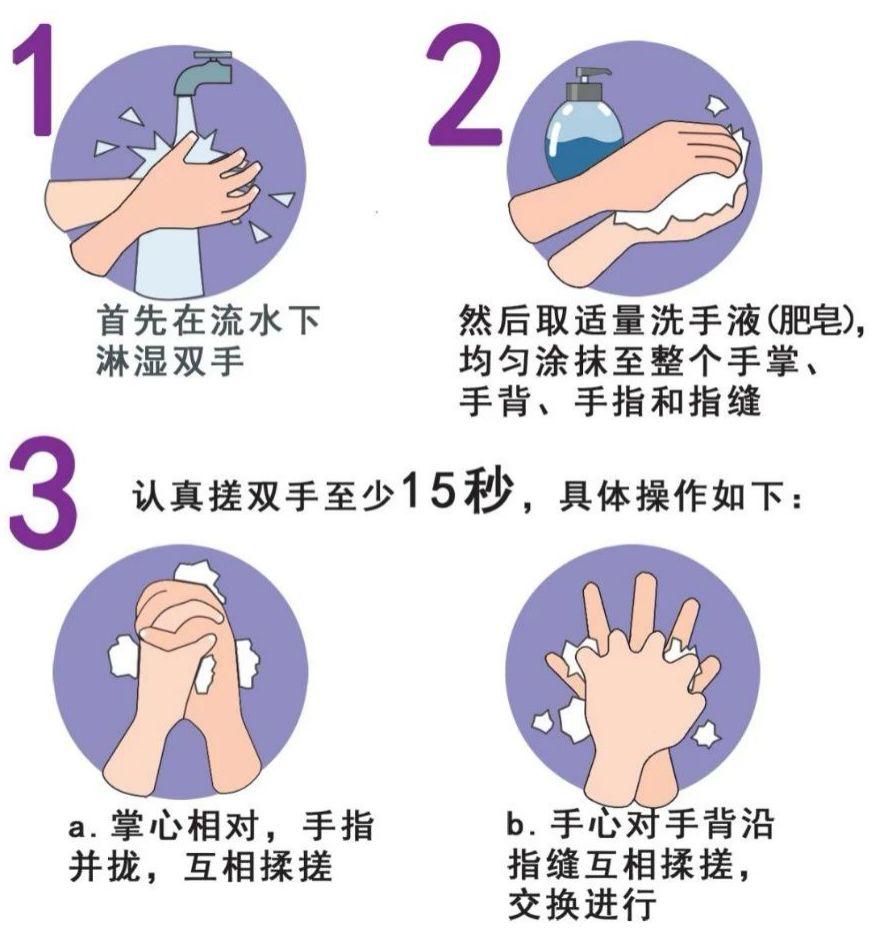 1

首先在流水下淋湿双手

2

然后取适量洗手液(肥皂)，均匀涂抹至整个手掌、手背、手指和指缝

3

认真搓双手至少15秒，具体操作如下：

a. 掌心相对，手指并拢，互相揉搓

b. 手心对手背沿指缝互相揉搓，交换进行