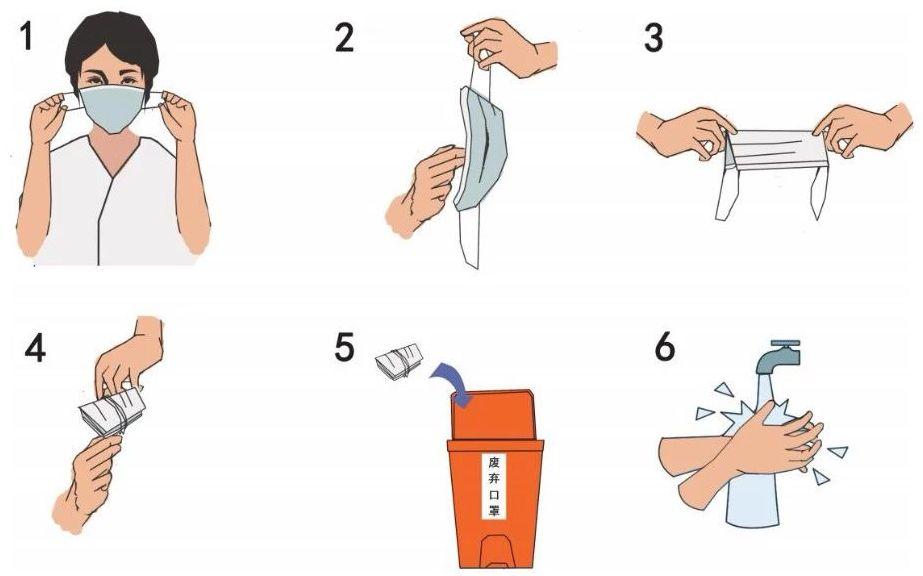 1

2

3

4

5

废弃口罩

6